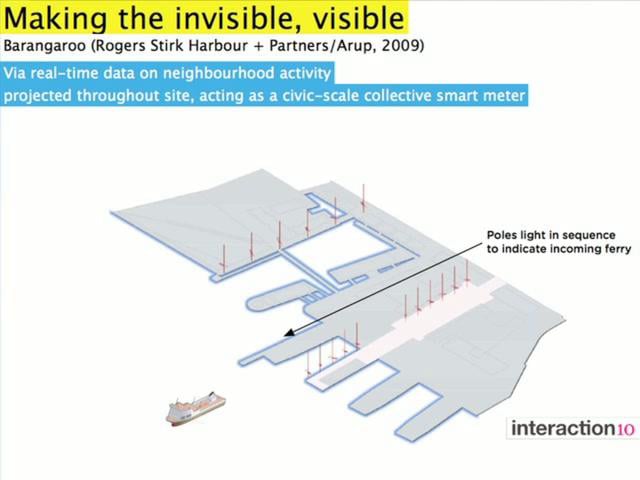 Making the invisible, visible

Barangaroo (Rogers Stirk Harbour + Partners/Arup, 2009)

Via real-time data on neighbourhood activity projected throughout site, acting as a civic-scale collective smart meter

Poles light in sequence to indicate incoming ferry

interaction10